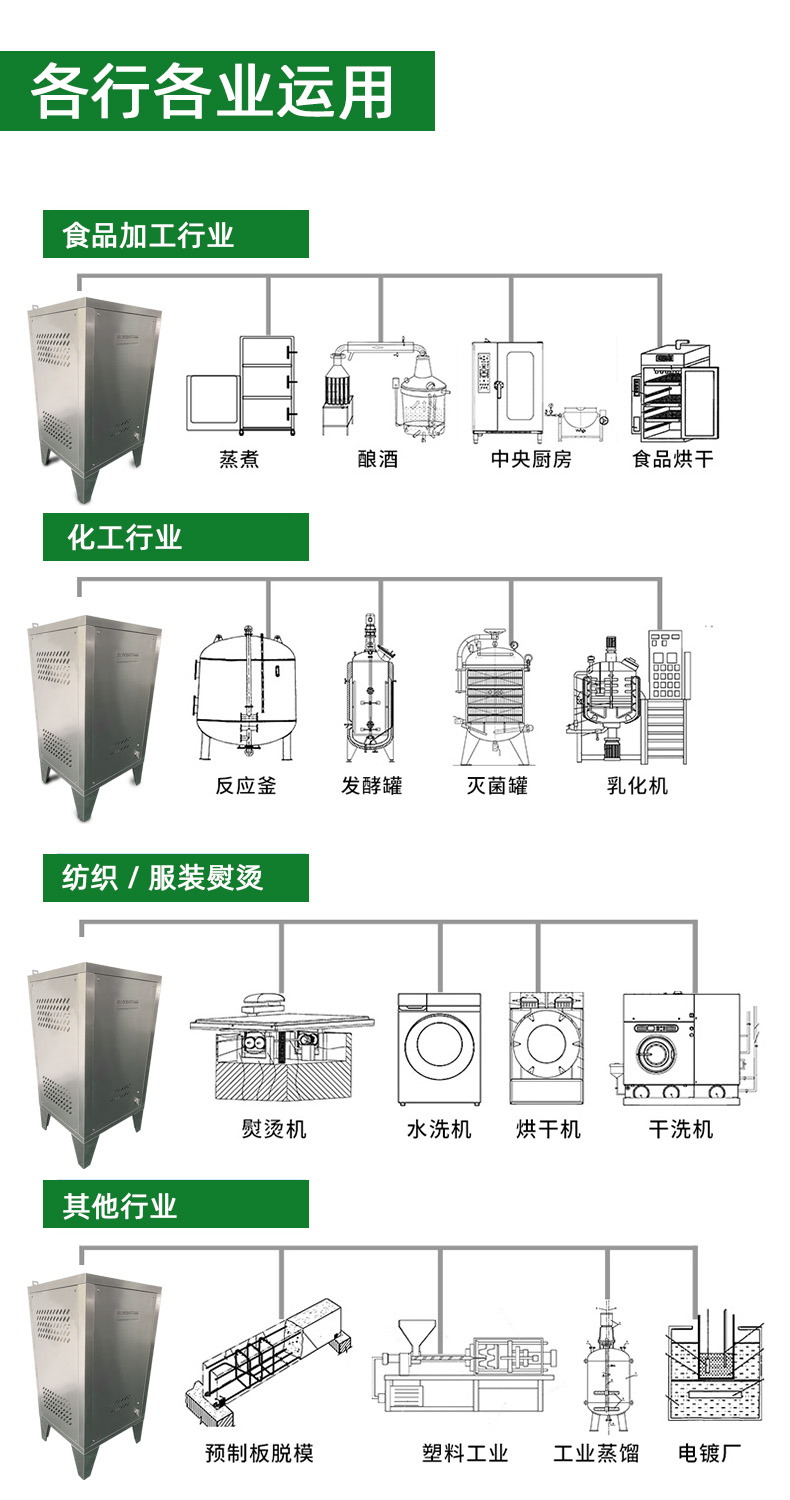 各行各业运用

食品加工行业

蒸煮　酿酒　中央厨房　食品烘干

化工行业

反应釜　发酵罐　灭菌罐　乳化机

纺织 / 服装熨烫

熨烫机　水洗机　烘干机　干洗机

其他行业

预制板脱模　塑料工业　工业蒸馏　电镀厂